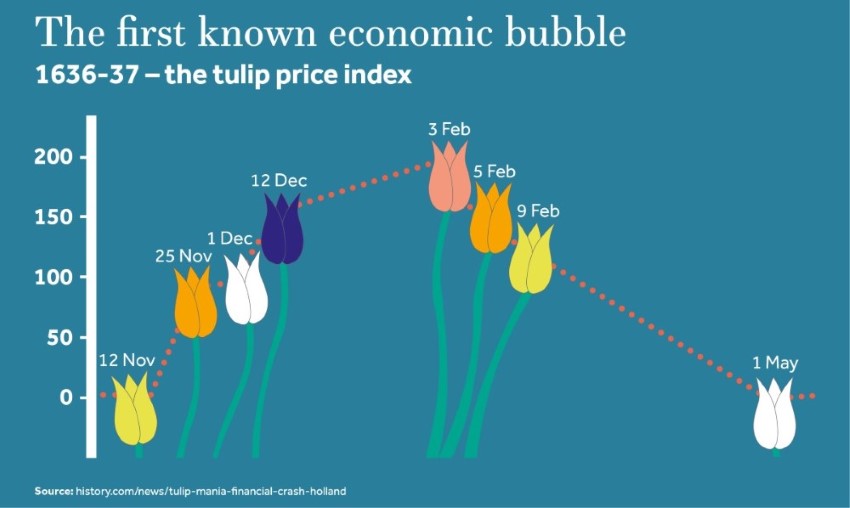 The first known economic bubble
1636-37 – the tulip price index

200
150
100
50
0

12 Nov
25 Nov
1 Dec
12 Dec
3 Feb
5 Feb
9 Feb
1 May

Source: history.com/news/tulip-mania-financial-crash-holland