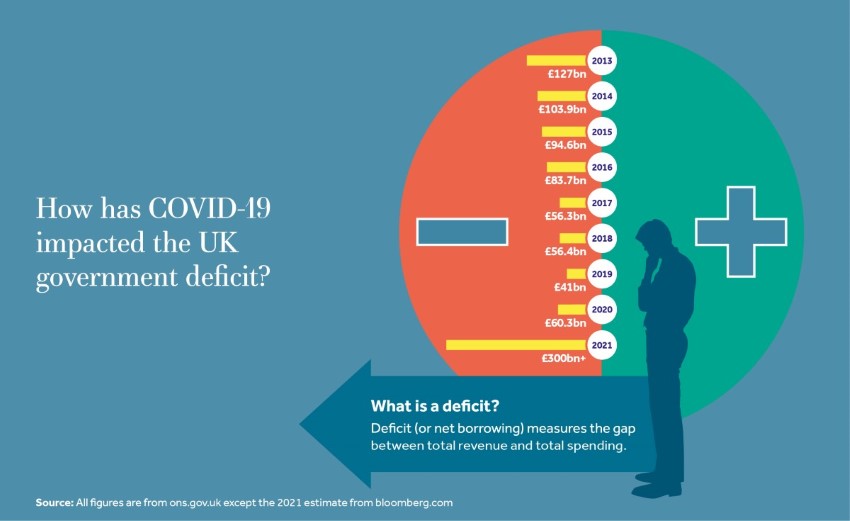 How has COVID-19 impacted the UK government deficit?

2013
£127bn
2014
£103.9bn
2015
£94.6bn
2016
£83.7bn
2017
£56.3bn
2018
£56.4bn
2019
£41bn
2020
£60.3bn
2021
£300bn+

What is a deficit?
Deficit (or net borrowing) measures the gap between total revenue and total spending.

Source: All figures are from ons.gov.uk except the 2021 estimate from bloomberg.com