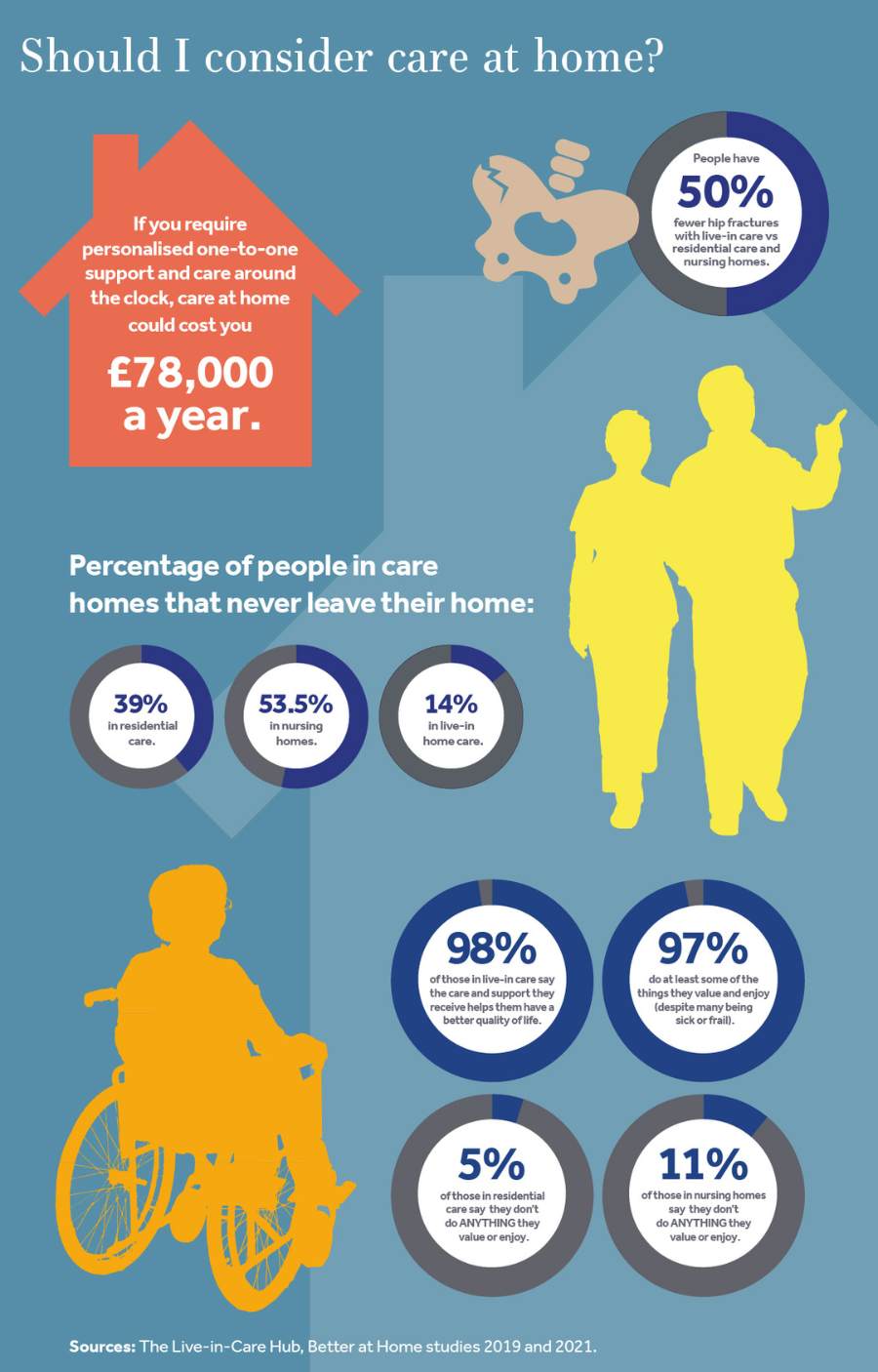 Should I consider care at home?

If you require personalised one-to-one support and care around the clock, care at home could cost you

£78,000 a year.

People have
50%
fewer hip fractures with live-in care vs residential care and nursing homes.

Percentage of people in care homes that never leave their home:

39%
in residential care.

53.5%
in nursing homes.

14%
in live-in home care.

98%
of those in live-in care say the care and support they receive helps them have a better quality of life.

97%
do at least some of the things they value and enjoy (despite many being sick or frail).

5%
of those in residential care say they don't do ANYTHING they value or enjoy.

11%
of those in nursing homes say they don't do ANYTHING they value or enjoy.

Sources: The Live-in-Care Hub, Better at Home studies 2019 and 2021.